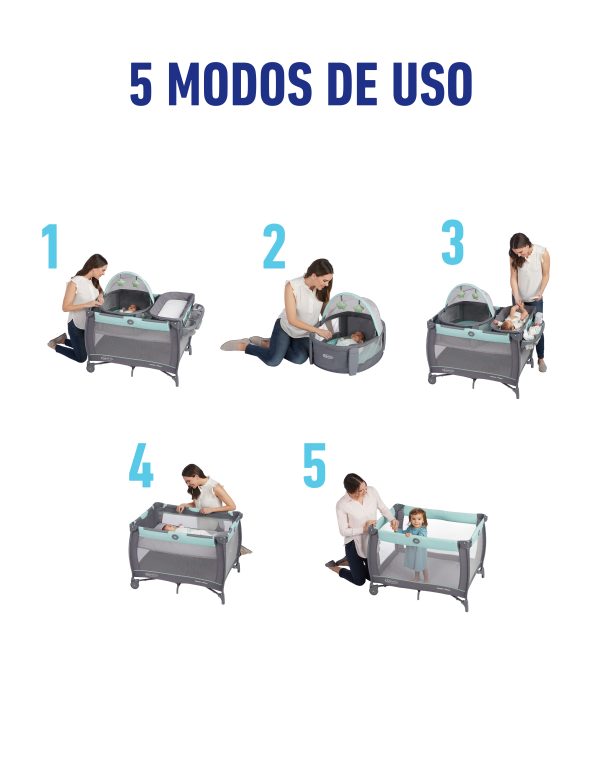 5 MODOS DE USO

1

2

3

4

5