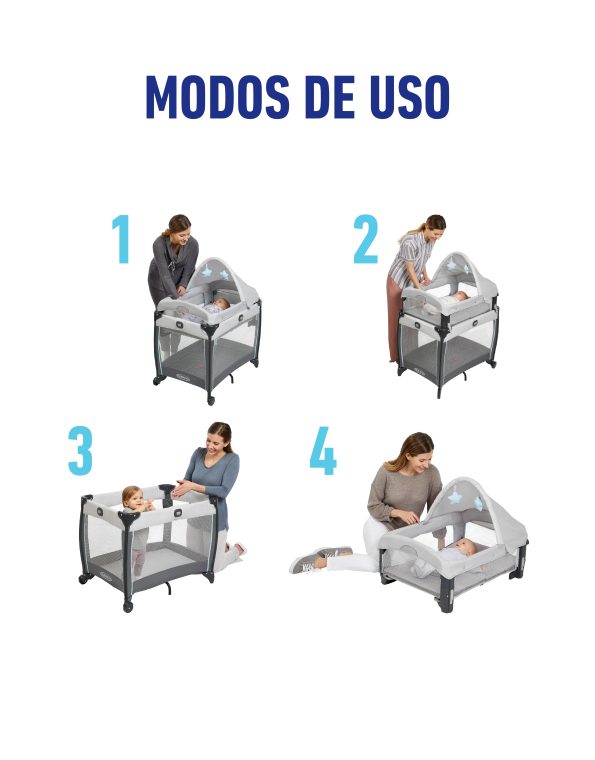 MODOS DE USO

1

2

3

4