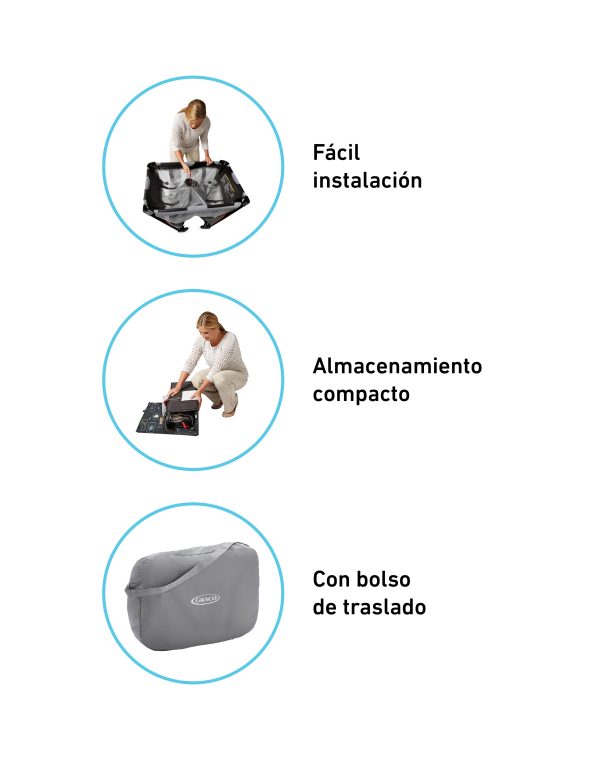 Fácil instalación

Almacenamiento compacto

GRACO

Con bolso de traslado