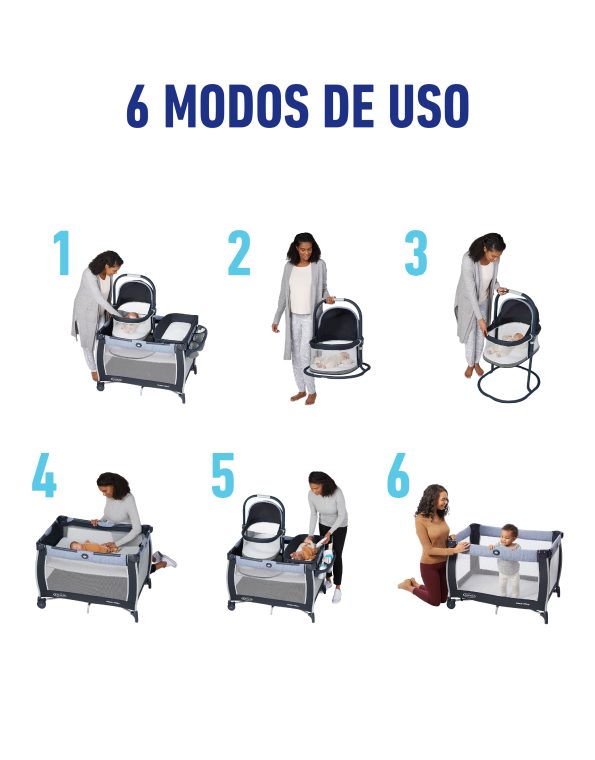 6 MODOS DE USO

1

2

3

4

5

6