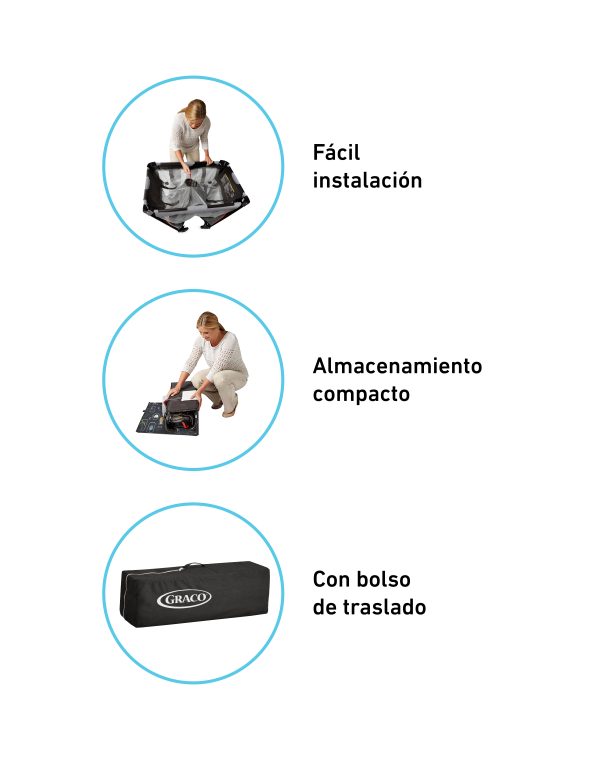 Fácil instalación

Almacenamiento compacto

GRACO

Con bolso de traslado