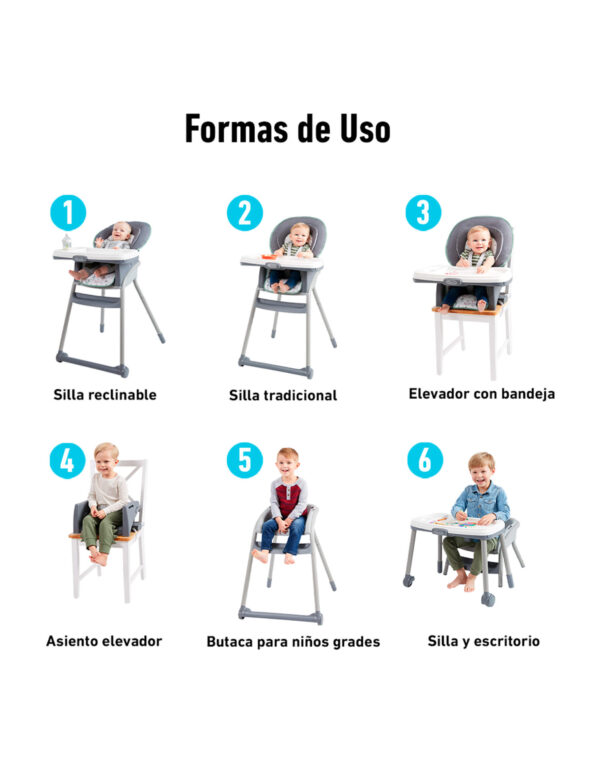 Formas de Uso

1
Silla reclinable

2
Silla tradicional

3
Elevador con bandeja

4
Asiento elevador

5
Butaca para niños grades

6
Silla y escritorio